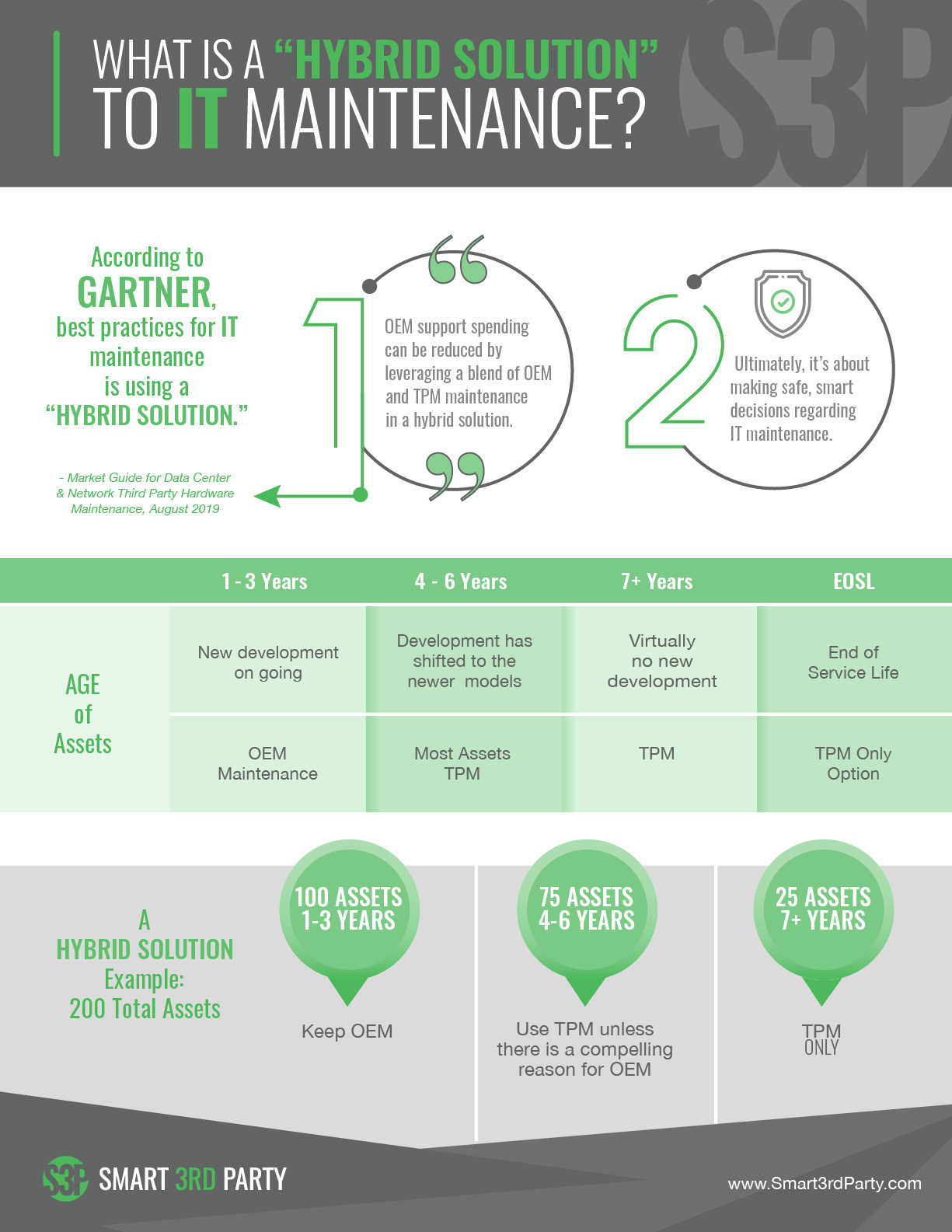 WHAT IS A "HYBRID SOLUTION" TO IT MAINTENANCE?

S3P

According to GARTNER, best practices for IT maintenance is using a "HYBRID SOLUTION."

- Market Guide for Data Center & Network Third Party Hardware Maintenance, August 2019

1

OEM support spending can be reduced by leveraging a blend of OEM and TPM maintenance in a hybrid solution.

2

Ultimately, it's about making safe, smart decisions regarding IT maintenance.

| | 1 - 3 Years | 4 - 6 Years | 7+ Years | EOSL |
|---|---|---|---|---|
| AGE of Assets | New development on going | Development has shifted to the newer models | Virtually no new development | End of Service Life |
| | OEM Maintenance | Most Assets TPM | TPM | TPM Only Option |

A HYBRID SOLUTION Example: 200 Total Assets

100 ASSETS 1-3 YEARS

Keep OEM

75 ASSETS 4-6 YEARS

Use TPM unless there is a compelling reason for OEM

25 ASSETS 7+ YEARS

TPM ONLY

S3P SMART 3RD PARTY

www.Smart3rdParty.com